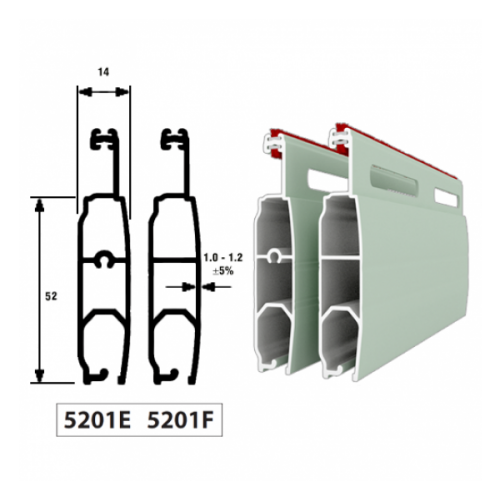 14

52

1.0 - 1.2
±5%

5201E 5201F